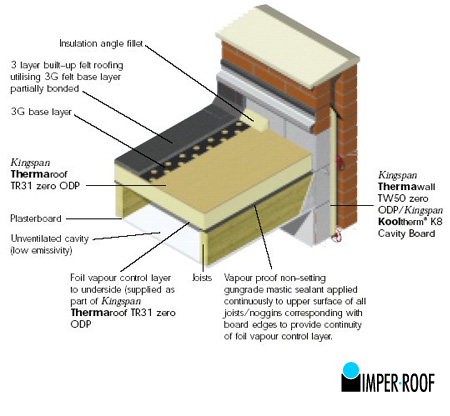 Insulation angle fillet

3 layer built-up felt roofing utilising 3G felt base layer partially bonded

3G base layer

Kingspan Thermaroof TR31 zero ODP

Plasterboard

Unventilated cavity (low emissivity)

Foil vapour control layer to underside (supplied as part of Kingspan Thermaroof TR31 zero ODP

Joists

Vapour proof non-setting gungrade mastic sealant applied continuously to upper surface of all joists/noggins corresponding with board edges to provide continuity of foil vapour control layer.

Kingspan Thermawall TW50 zero ODP/Kingspan Kooltherm® K8 Cavity Board

IMPER·ROOF